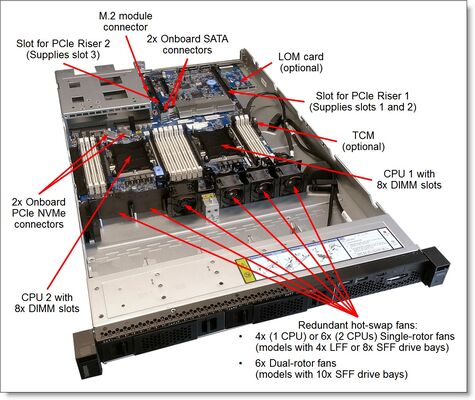 M.2 module connector

Slot for PCIe Riser 2 (Supplies slot 3)

2x Onboard SATA connectors

LOM card (optional)

Slot for PCIe Riser 1 (Supplies slots 1 and 2)

TCM (optional)

CPU 1 with 8x DIMM slots

2x Onboard PCIe NVMe connectors

CPU 2 with 8x DIMM slots

Redundant hot-swap fans:
• 4x (1 CPU) or 6x (2 CPUs) Single-rotor fans (models with 4x LFF or 8x SFF drive bays)
• 6x Dual-rotor fans (models with 10x SFF drive bays)