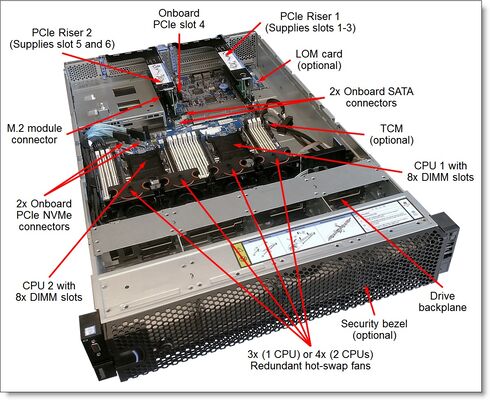 Onboard PCIe slot 4

PCIe Riser 1 (Supplies slots 1-3)

PCIe Riser 2 (Supplies slot 5 and 6)

LOM card (optional)

2x Onboard SATA connectors

M.2 module connector

TCM (optional)

CPU 1 with 8x DIMM slots

2x Onboard PCIe NVMe connectors

CPU 2 with 8x DIMM slots

Drive backplane

Security bezel (optional)

3x (1 CPU) or 4x (2 CPUs) Redundant hot-swap fans